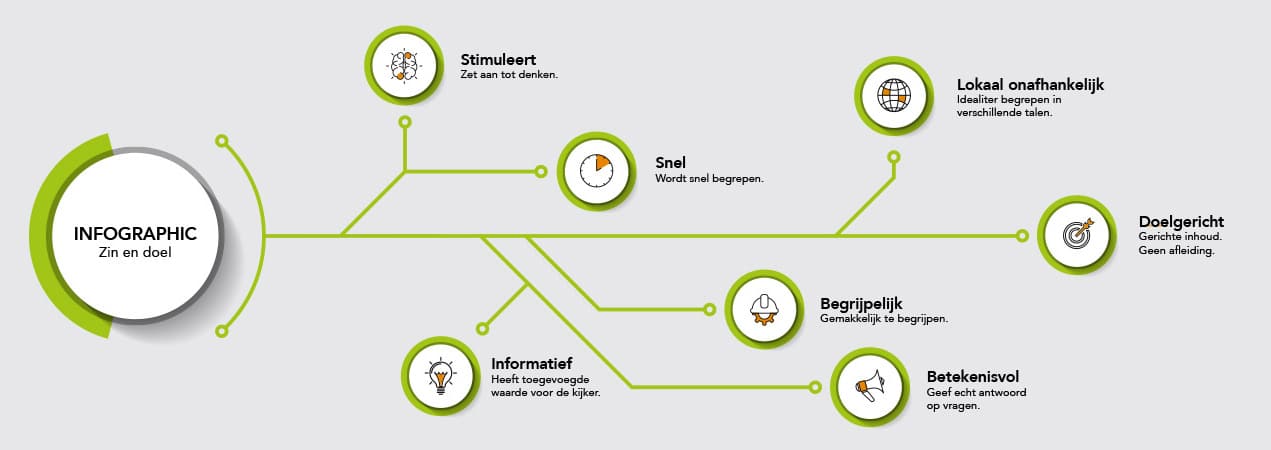 INFOGRAPHIC
Zin en doel

Stimuleert
Zet aan tot denken.

Snel
Wordt snel begrepen.

Lokaal onafhankelijk
Idealiter begrepen in verschillende talen.

Doelgericht
Gerichte inhoud. Geen afleiding.

Begrijpelijk
Gemakkelijk te begrijpen.

Informatief
Heeft toegevoegde waarde voor de kijker.

Betekenisvol
Geef echt antwoord op vragen.